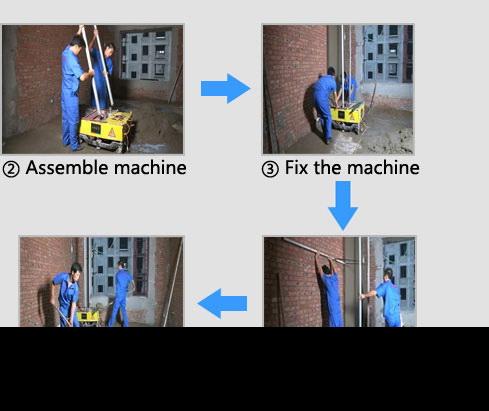 ② Assemble machine

③ Fix the machine